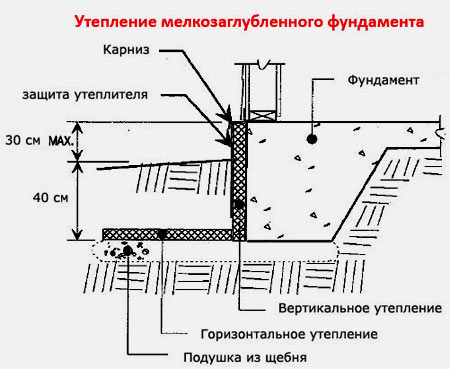 Утепление мелкозаглубленного фундамента

Карниз

защита утеплителя

Фундамент

30 см MAX.

40 см

Вертикальное утепление

Горизонтальное утепление

Подушка из щебня